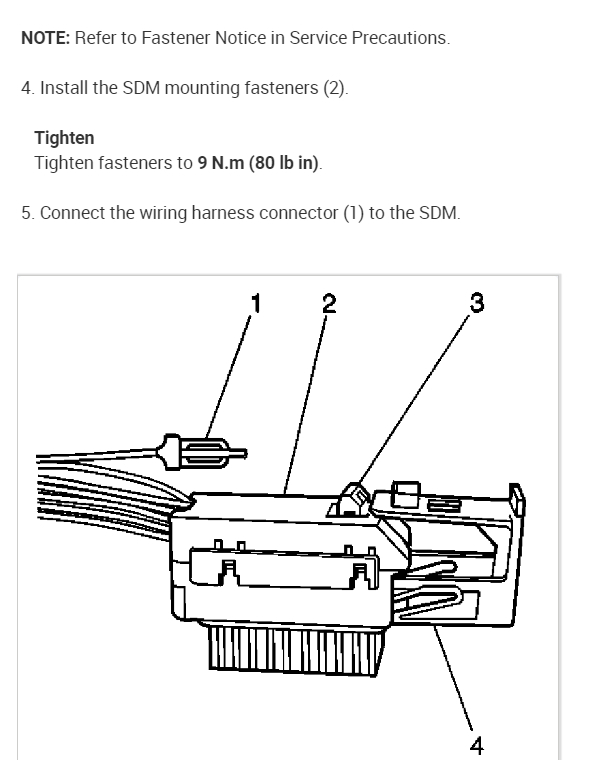 NOTE: Refer to Fastener Notice in Service Precautions.

4. Install the SDM mounting fasteners (2).

Tighten
Tighten fasteners to 9 N.m (80 lb in).

5. Connect the wiring harness connector (1) to the SDM.

1
2
3
4