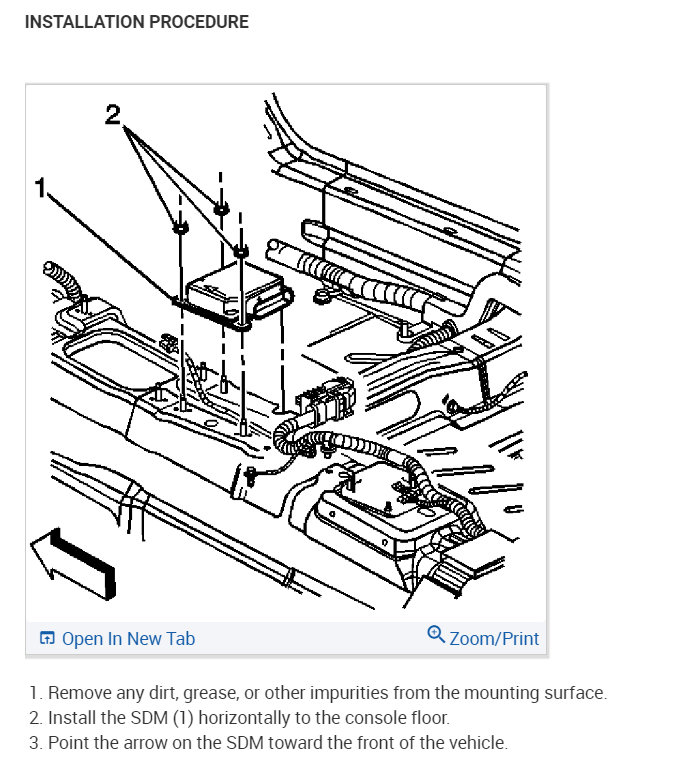 INSTALLATION PROCEDURE

2

1

Open In New Tab

Zoom/Print

1. Remove any dirt, grease, or other impurities from the mounting surface.
2. Install the SDM (1) horizontally to the console floor.
3. Point the arrow on the SDM toward the front of the vehicle.