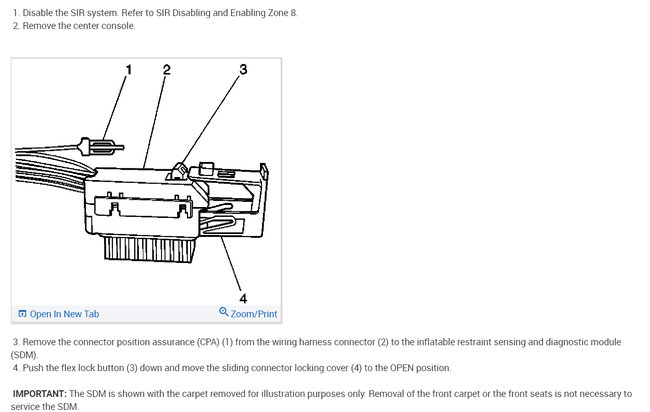 1. Disable the SIR system. Refer to SIR Disabling and Enabling Zone 8.
2. Remove the center console.

1
2
3
4

Open In New Tab
Zoom/Print

3. Remove the connector position assurance (CPA) (1) from the wiring harness connector (2) to the inflatable restraint sensing and diagnostic module (SDM).
4. Push the flex lock button (3) down and move the sliding connector locking cover (4) to the OPEN position.

IMPORTANT: The SDM is shown with the carpet removed for illustration purposes only. Removal of the front carpet or the front seats is not necessary to service the SDM.