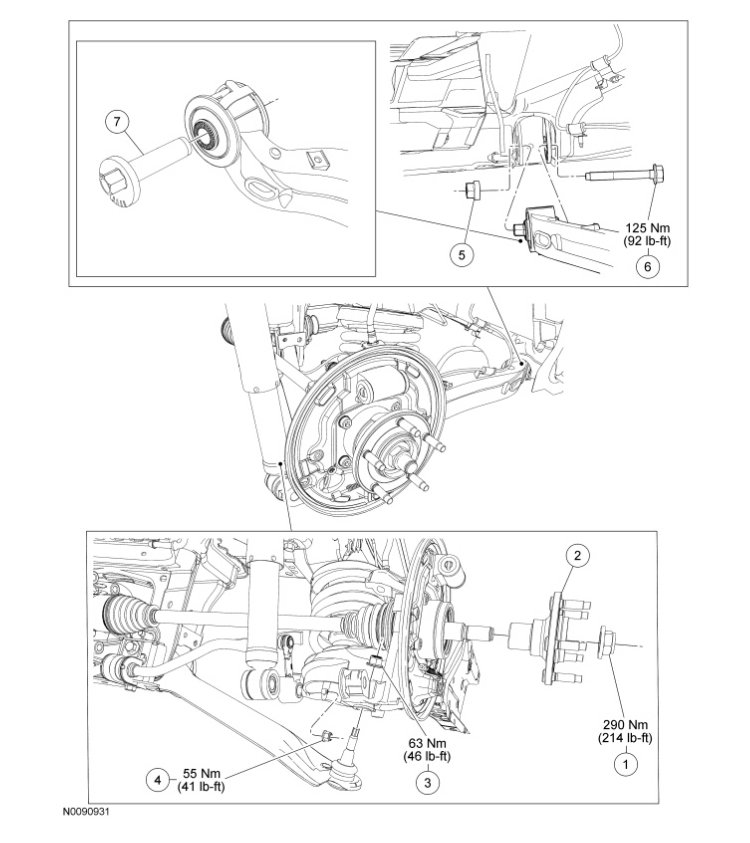 7

5

125 Nm
(92 lb-ft)
6

2

290 Nm
(214 lb-ft)
1

63 Nm
(46 lb-ft)
3

4
55 Nm
(41 lb-ft)

N0090931