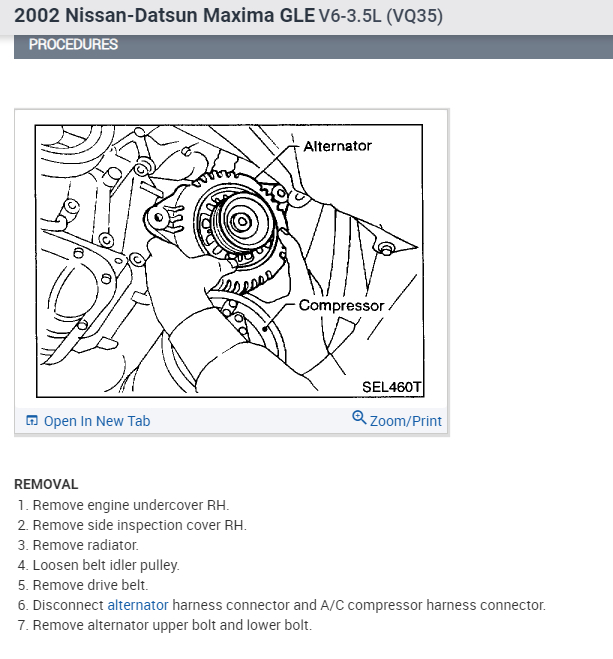 2002 Nissan-Datsun Maxima GLE V6-3.5L (VQ35)

PROCEDURES

Alternator

Compressor

SEL460T

Open In New Tab

Zoom/Print

REMOVAL

1. Remove engine undercover RH.
2. Remove side inspection cover RH.
3. Remove radiator.
4. Loosen belt idler pulley.
5. Remove drive belt.
6. Disconnect alternator harness connector and A/C compressor harness connector.
7. Remove alternator upper bolt and lower bolt.