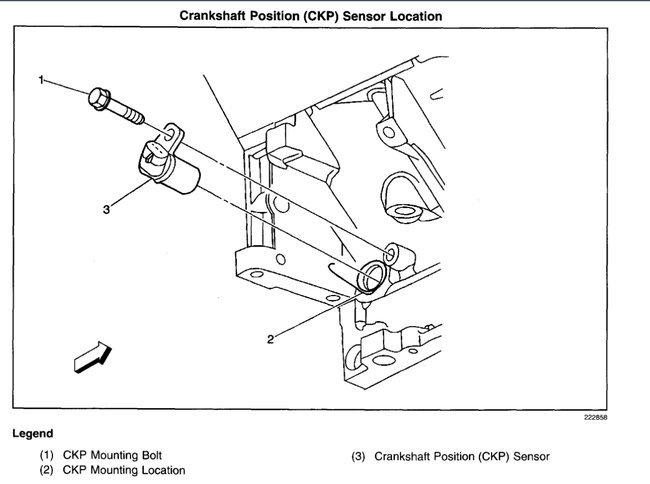 Crankshaft Position (CKP) Sensor Location

1

3

2

222858

Legend

(1) CKP Mounting Bolt
(2) CKP Mounting Location

(3) Crankshaft Position (CKP) Sensor