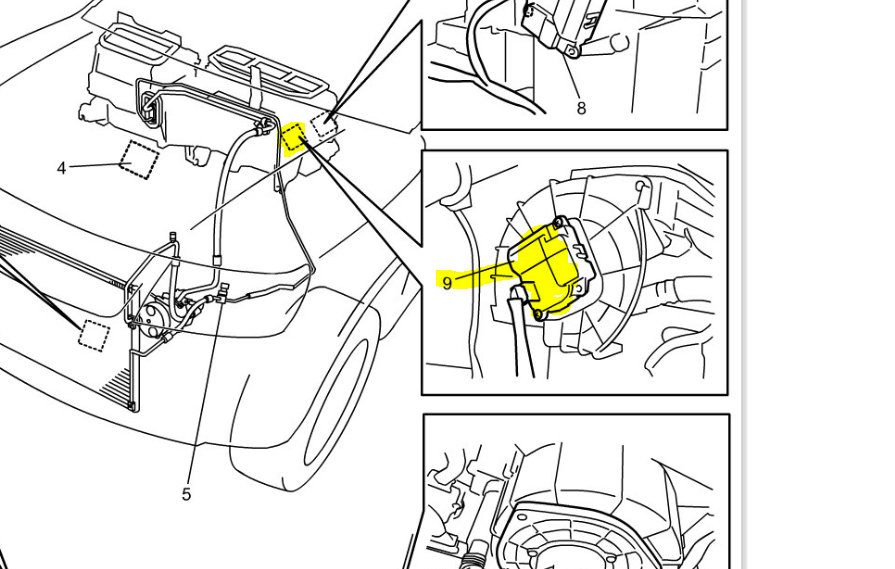 8

4

9

5