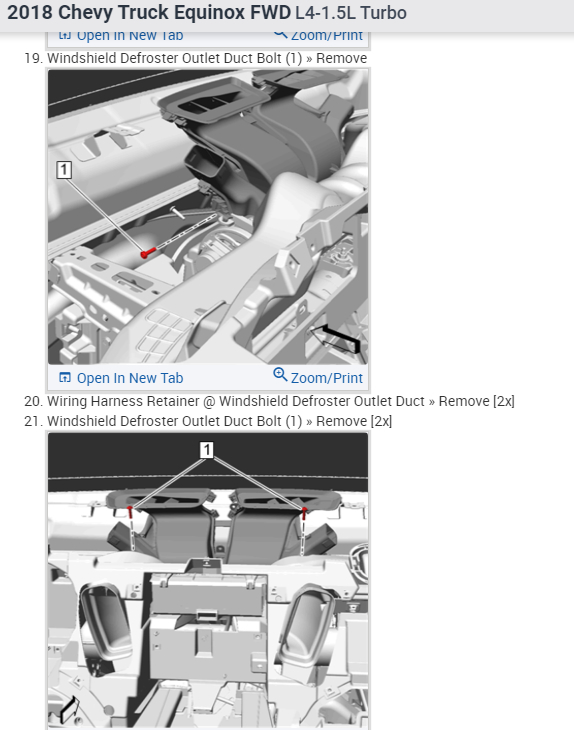 2018 Chevy Truck Equinox FWD L4-1.5L Turbo

Open In New Tab Zoom/Print

19. Windshield Defroster Outlet Duct Bolt (1) » Remove

1

Open In New Tab Zoom/Print

20. Wiring Harness Retainer @ Windshield Defroster Outlet Duct » Remove [2x]

21. Windshield Defroster Outlet Duct Bolt (1) » Remove [2x]

1