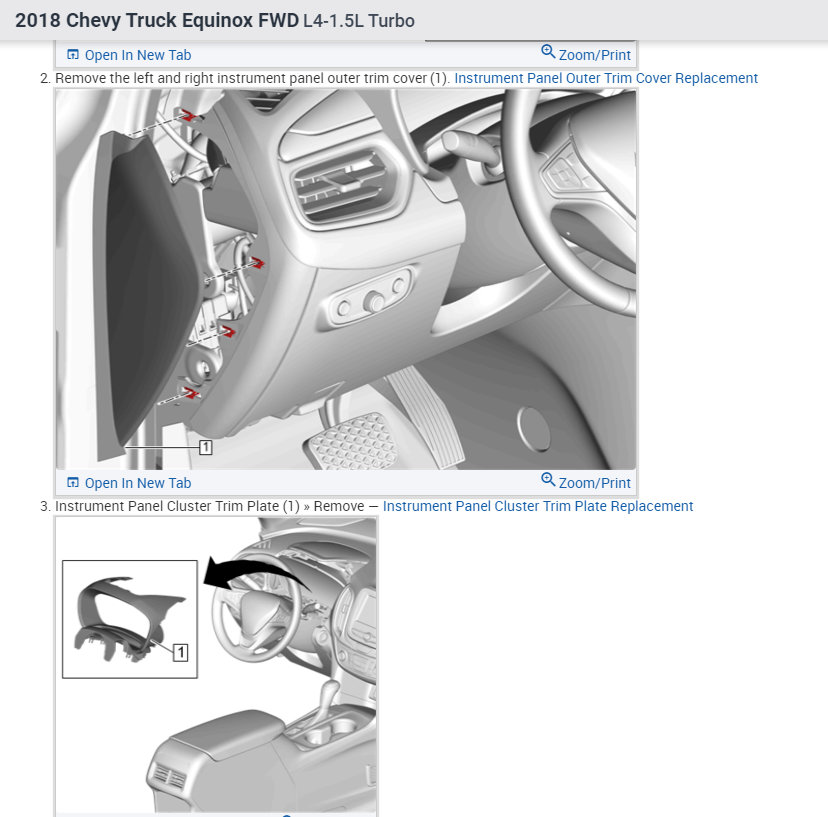 2018 Chevy Truck Equinox FWD L4-1.5L Turbo

Open In New Tab

Zoom/Print

2. Remove the left and right instrument panel outer trim cover (1). Instrument Panel Outer Trim Cover Replacement

1

Open In New Tab

Zoom/Print

3. Instrument Panel Cluster Trim Plate (1) » Remove — Instrument Panel Cluster Trim Plate Replacement

1