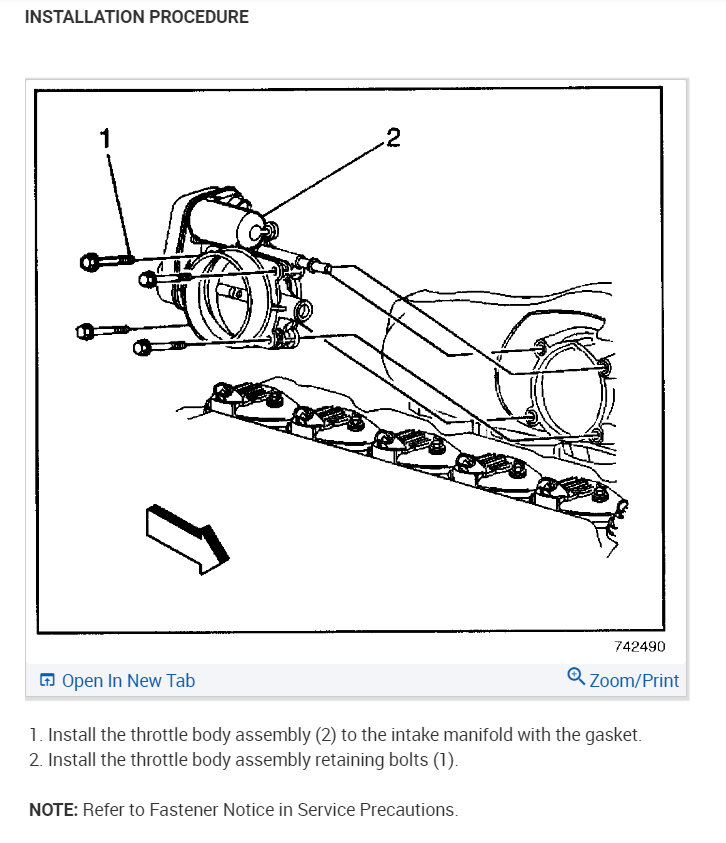 INSTALLATION PROCEDURE

1

2

742490

Open In New Tab

Zoom/Print

1. Install the throttle body assembly (2) to the intake manifold with the gasket.
2. Install the throttle body assembly retaining bolts (1).

NOTE: Refer to Fastener Notice in Service Precautions.