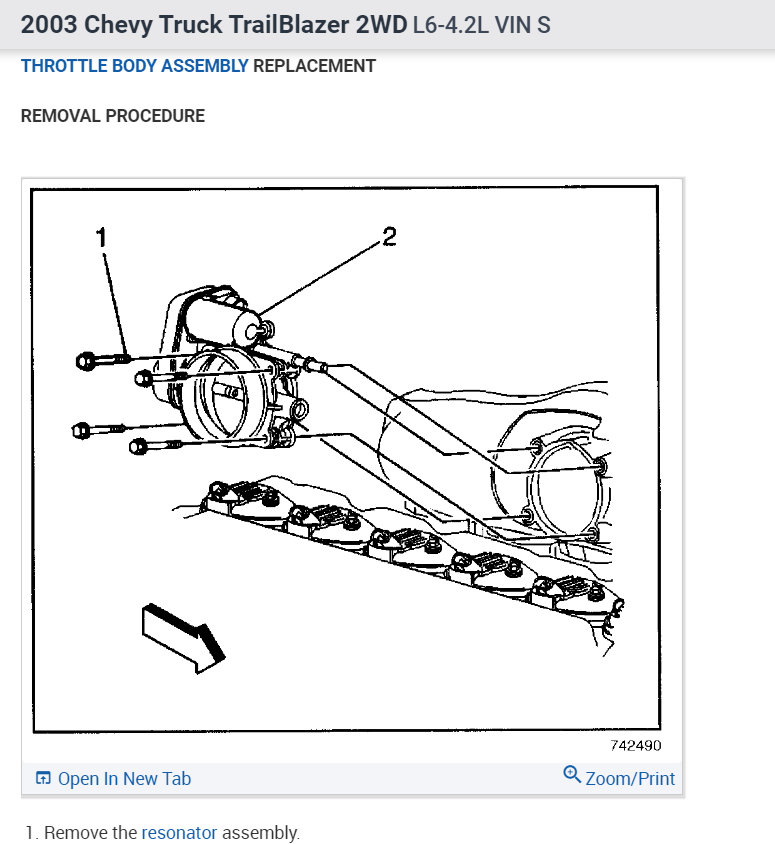 2003 Chevy Truck TrailBlazer 2WD L6-4.2L VIN S

THROTTLE BODY ASSEMBLY REPLACEMENT

REMOVAL PROCEDURE

1

2

742490

Open In New Tab

Zoom/Print

1. Remove the resonator assembly.