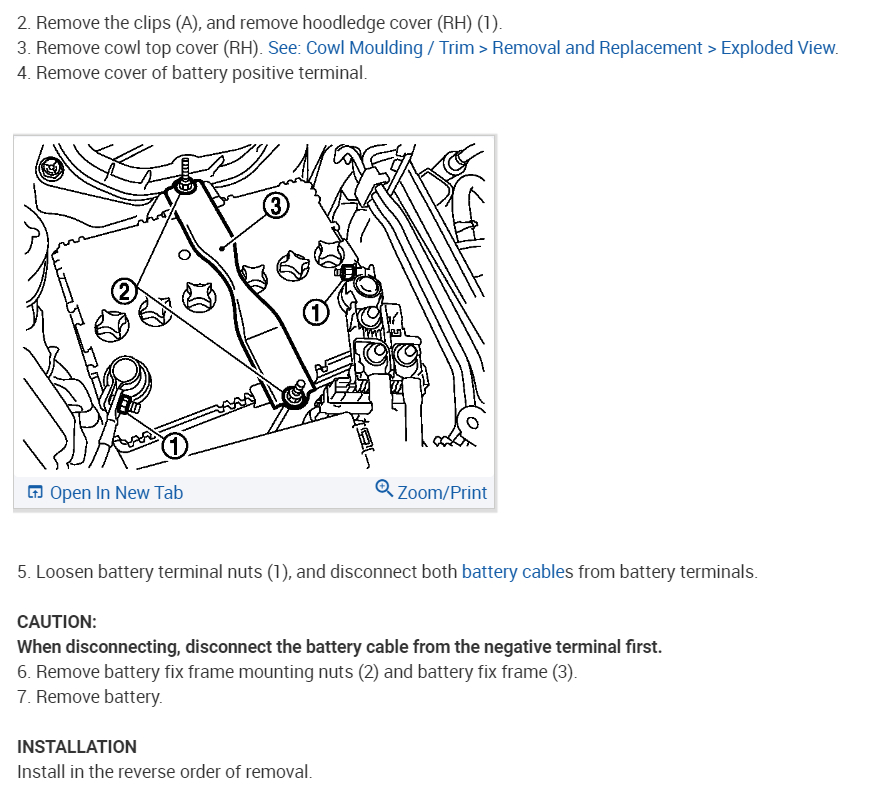 2. Remove the clips (A), and remove hoodledge cover (RH) (1).
3. Remove cowl top cover (RH). See: Cowl Moulding / Trim > Removal and Replacement > Exploded View.
4. Remove cover of battery positive terminal.

3
2
1
1

Open In New Tab
Zoom/Print

5. Loosen battery terminal nuts (1), and disconnect both battery cables from battery terminals.

CAUTION:
When disconnecting, disconnect the battery cable from the negative terminal first.
6. Remove battery fix frame mounting nuts (2) and battery fix frame (3).
7. Remove battery.

INSTALLATION
Install in the reverse order of removal.