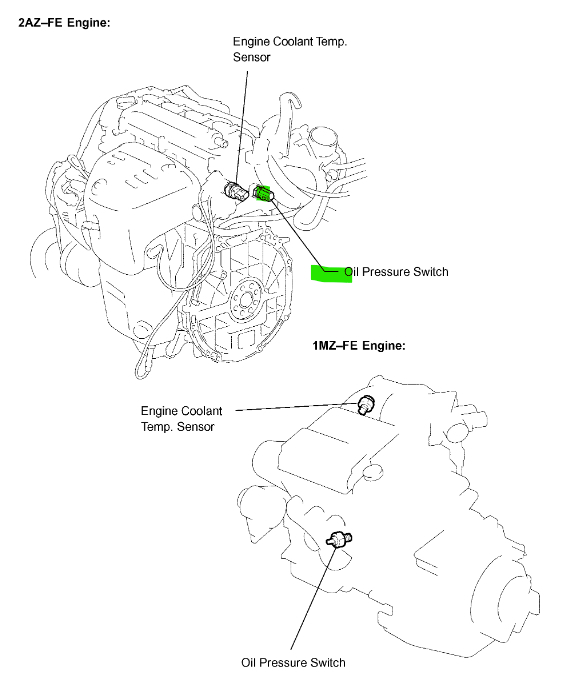 2AZ–FE Engine:

Engine Coolant Temp. Sensor

Oil Pressure Switch

1MZ–FE Engine:

Engine Coolant Temp. Sensor

Oil Pressure Switch