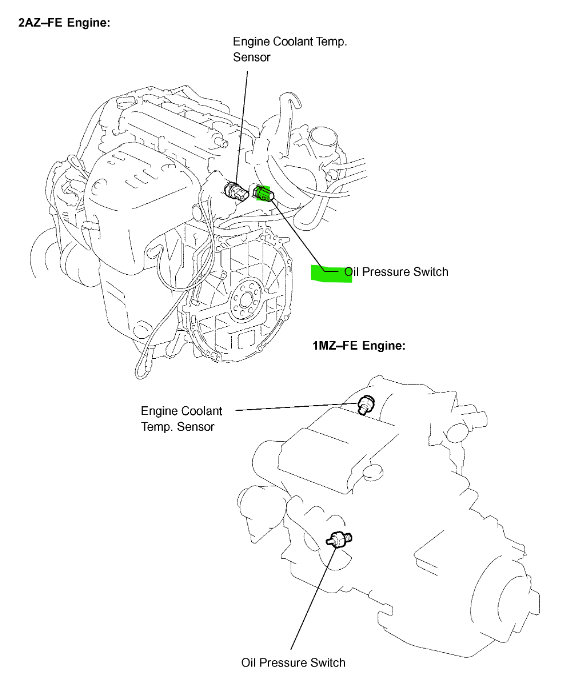 2AZ–FE Engine:

Engine Coolant Temp. Sensor

Oil Pressure Switch

1MZ–FE Engine:

Engine Coolant Temp. Sensor

Oil Pressure Switch