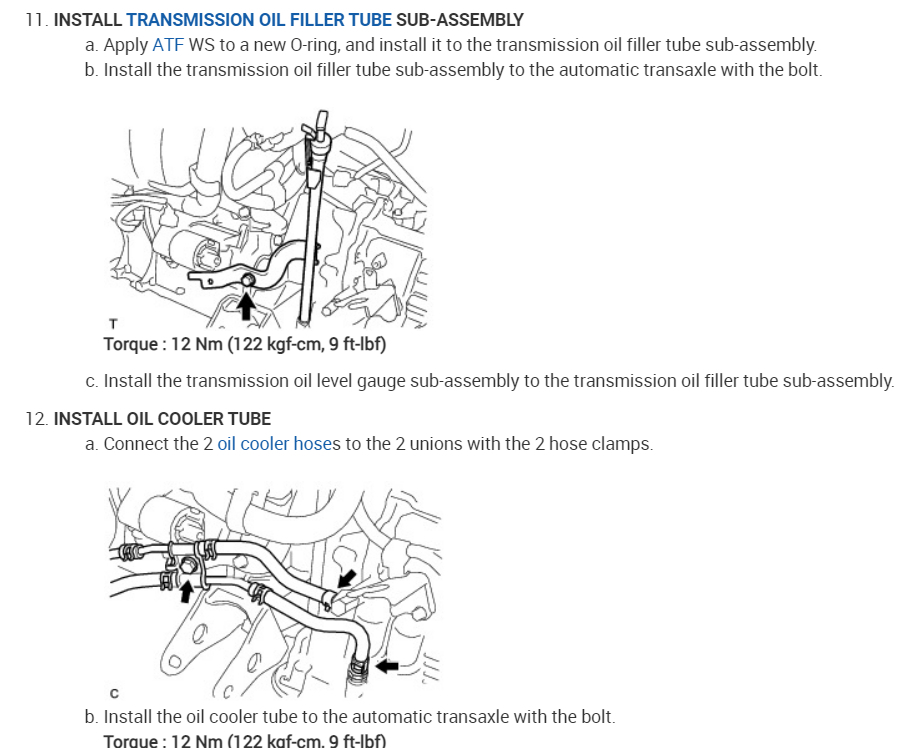 11. INSTALL TRANSMISSION OIL FILLER TUBE SUB-ASSEMBLY

a. Apply ATF WS to a new O-ring, and install it to the transmission oil filler tube sub-assembly.

b. Install the transmission oil filler tube sub-assembly to the automatic transaxle with the bolt.

T

Torque : 12 Nm (122 kgf-cm, 9 ft-lbf)

c. Install the transmission oil level gauge sub-assembly to the transmission oil filler tube sub-assembly.

12. INSTALL OIL COOLER TUBE

a. Connect the 2 oil cooler hoses to the 2 unions with the 2 hose clamps.

C

b. Install the oil cooler tube to the automatic transaxle with the bolt.

Torque : 12 Nm (122 kgf-cm, 9 ft-lbf)