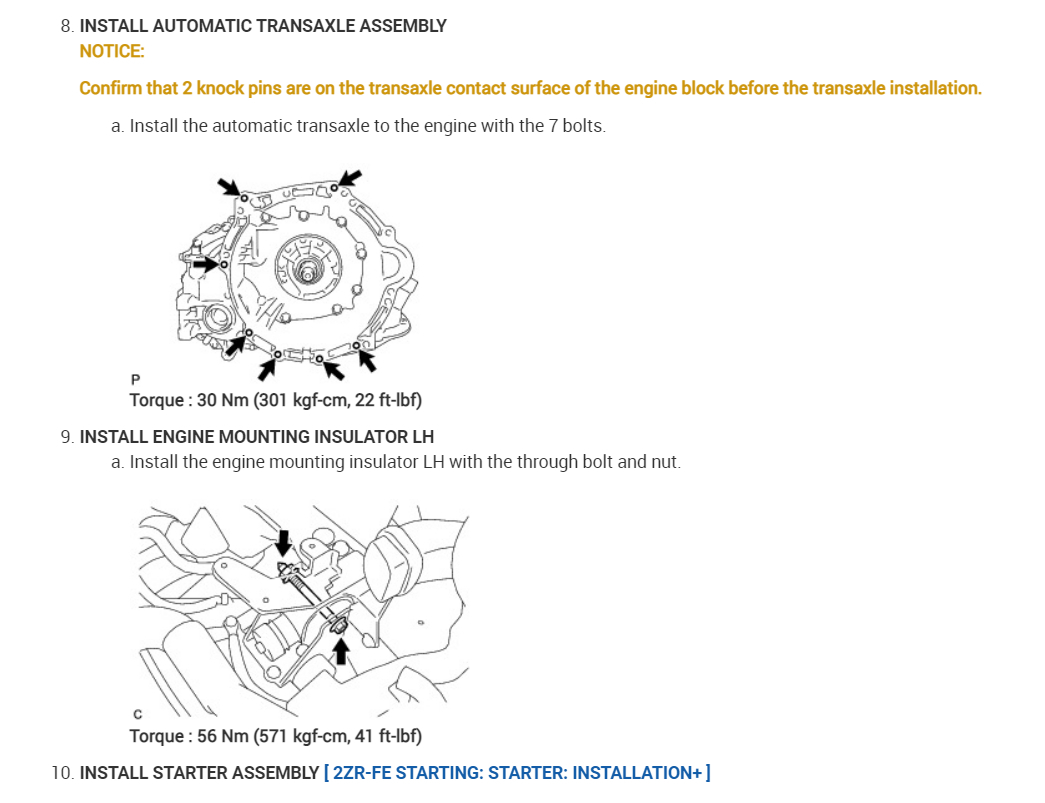 8. INSTALL AUTOMATIC TRANSAXLE ASSEMBLY

NOTICE:

Confirm that 2 knock pins are on the transaxle contact surface of the engine block before the transaxle installation.

a. Install the automatic transaxle to the engine with the 7 bolts.

P

Torque : 30 Nm (301 kgf-cm, 22 ft-lbf)

9. INSTALL ENGINE MOUNTING INSULATOR LH

a. Install the engine mounting insulator LH with the through bolt and nut.

C

Torque : 56 Nm (571 kgf-cm, 41 ft-lbf)

10. INSTALL STARTER ASSEMBLY [ 2ZR-FE STARTING: STARTER: INSTALLATION+ ]