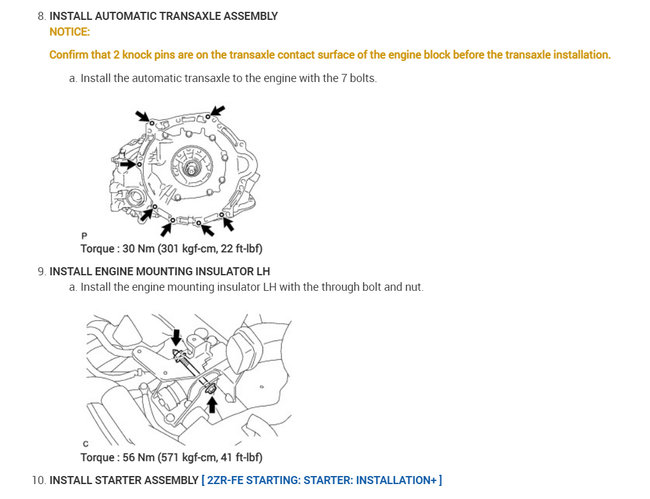 8. INSTALL AUTOMATIC TRANSAXLE ASSEMBLY
NOTICE:

Confirm that 2 knock pins are on the transaxle contact surface of the engine block before the transaxle installation.

a. Install the automatic transaxle to the engine with the 7 bolts.

P
Torque : 30 Nm (301 kgf-cm, 22 ft-lbf)

9. INSTALL ENGINE MOUNTING INSULATOR LH

a. Install the engine mounting insulator LH with the through bolt and nut.

C
Torque : 56 Nm (571 kgf-cm, 41 ft-lbf)

10. INSTALL STARTER ASSEMBLY [ 2ZR-FE STARTING: STARTER: INSTALLATION+ ]