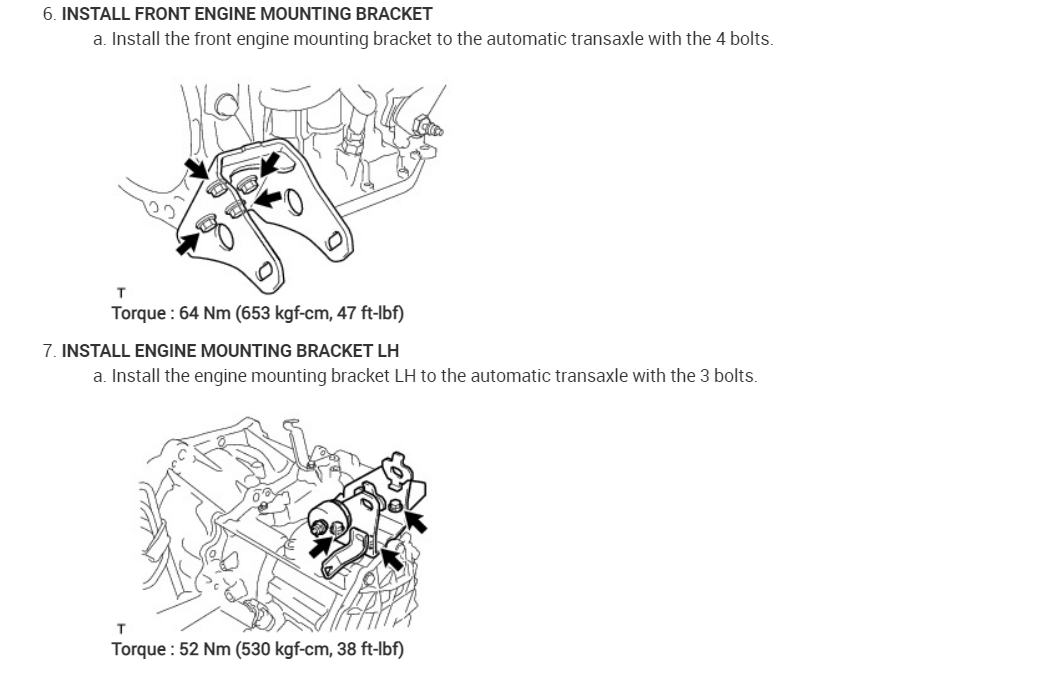 6. INSTALL FRONT ENGINE MOUNTING BRACKET

a. Install the front engine mounting bracket to the automatic transaxle with the 4 bolts.

T

Torque : 64 Nm (653 kgf-cm, 47 ft-lbf)

7. INSTALL ENGINE MOUNTING BRACKET LH

a. Install the engine mounting bracket LH to the automatic transaxle with the 3 bolts.

T

Torque : 52 Nm (530 kgf-cm, 38 ft-lbf)