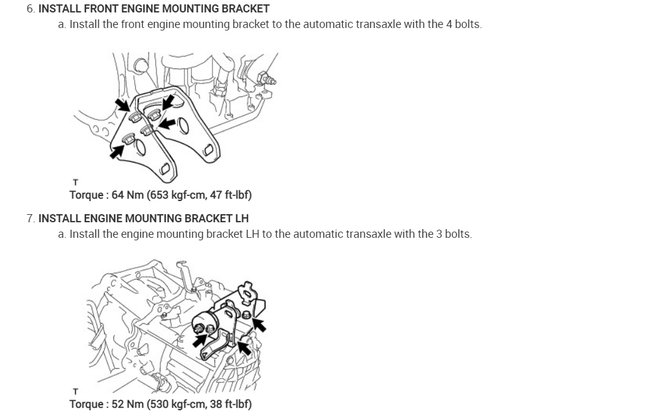 6. INSTALL FRONT ENGINE MOUNTING BRACKET

a. Install the front engine mounting bracket to the automatic transaxle with the 4 bolts.

T
Torque : 64 Nm (653 kgf-cm, 47 ft-lbf)

7. INSTALL ENGINE MOUNTING BRACKET LH

a. Install the engine mounting bracket LH to the automatic transaxle with the 3 bolts.

T
Torque : 52 Nm (530 kgf-cm, 38 ft-lbf)