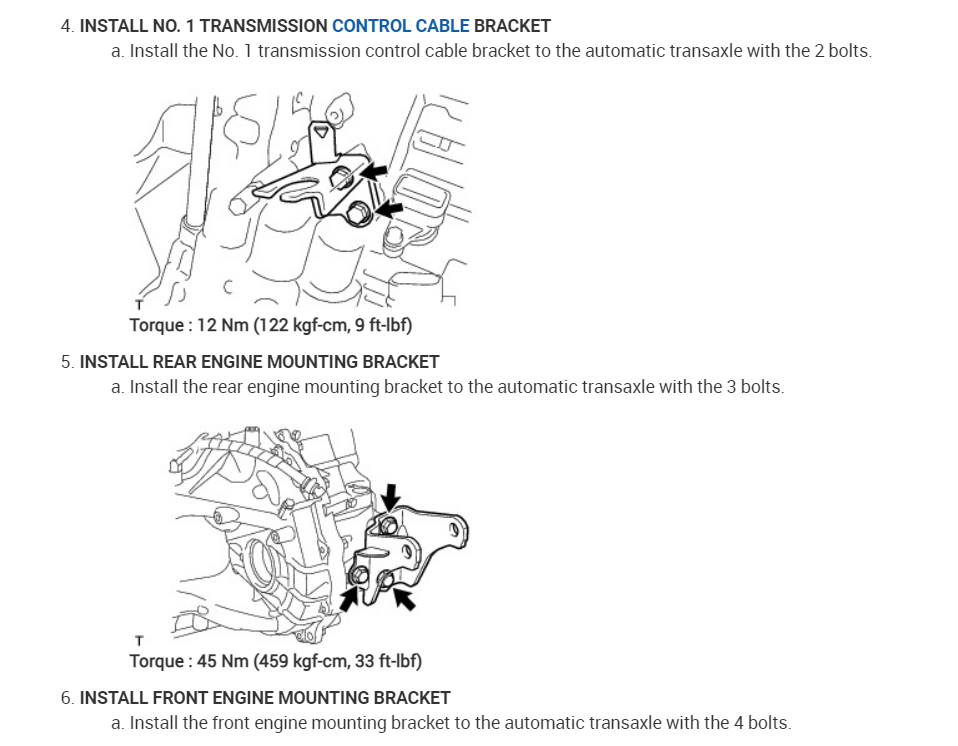 4. INSTALL NO. 1 TRANSMISSION CONTROL CABLE BRACKET

a. Install the No. 1 transmission control cable bracket to the automatic transaxle with the 2 bolts.

T
Torque : 12 Nm (122 kgf-cm, 9 ft-lbf)

5. INSTALL REAR ENGINE MOUNTING BRACKET

a. Install the rear engine mounting bracket to the automatic transaxle with the 3 bolts.

T
Torque : 45 Nm (459 kgf-cm, 33 ft-lbf)

6. INSTALL FRONT ENGINE MOUNTING BRACKET

a. Install the front engine mounting bracket to the automatic transaxle with the 4 bolts.