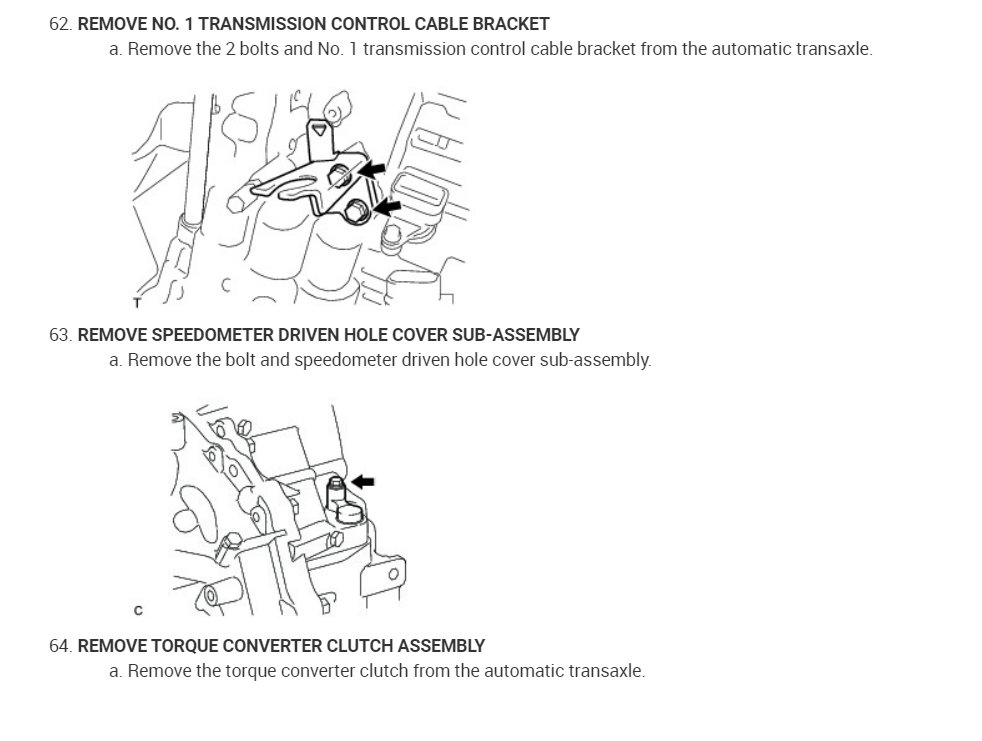 62. REMOVE NO. 1 TRANSMISSION CONTROL CABLE BRACKET

a. Remove the 2 bolts and No. 1 transmission control cable bracket from the automatic transaxle.

T

63. REMOVE SPEEDOMETER DRIVEN HOLE COVER SUB-ASSEMBLY

a. Remove the bolt and speedometer driven hole cover sub-assembly.

C

64. REMOVE TORQUE CONVERTER CLUTCH ASSEMBLY

a. Remove the torque converter clutch from the automatic transaxle.