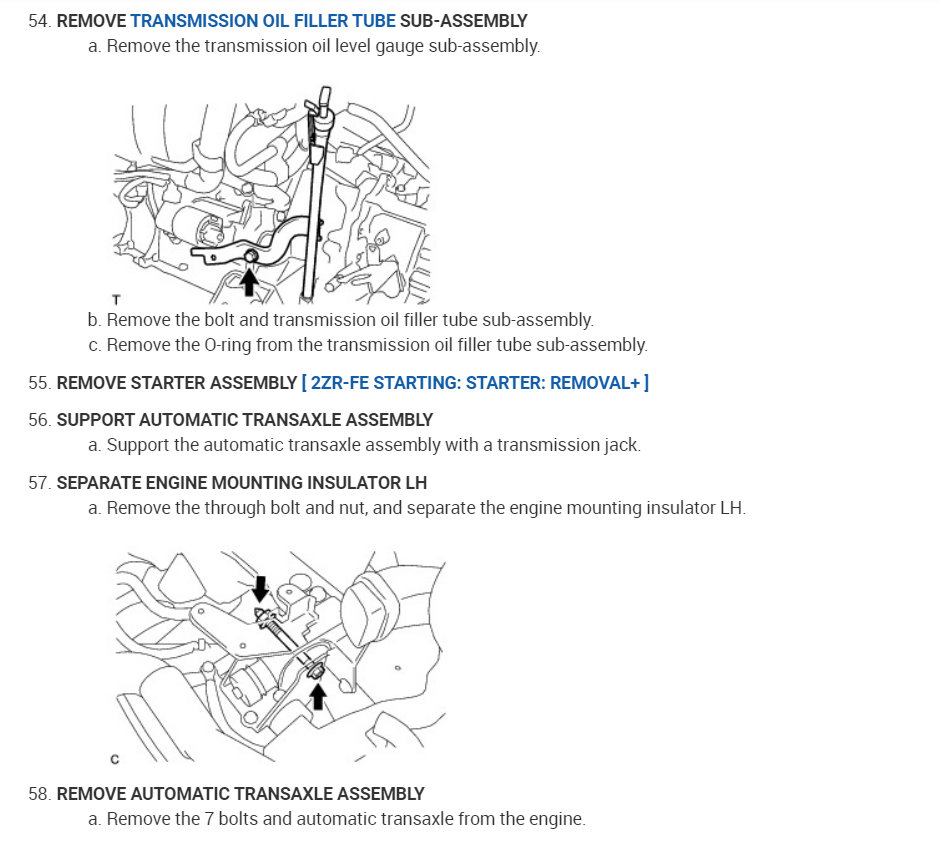 54. REMOVE TRANSMISSION OIL FILLER TUBE SUB-ASSEMBLY
a. Remove the transmission oil level gauge sub-assembly.

T

b. Remove the bolt and transmission oil filler tube sub-assembly.
c. Remove the O-ring from the transmission oil filler tube sub-assembly.

55. REMOVE STARTER ASSEMBLY [ 2ZR-FE STARTING: STARTER: REMOVAL+ ]

56. SUPPORT AUTOMATIC TRANSAXLE ASSEMBLY
a. Support the automatic transaxle assembly with a transmission jack.

57. SEPARATE ENGINE MOUNTING INSULATOR LH
a. Remove the through bolt and nut, and separate the engine mounting insulator LH.

C

58. REMOVE AUTOMATIC TRANSAXLE ASSEMBLY
a. Remove the 7 bolts and automatic transaxle from the engine.