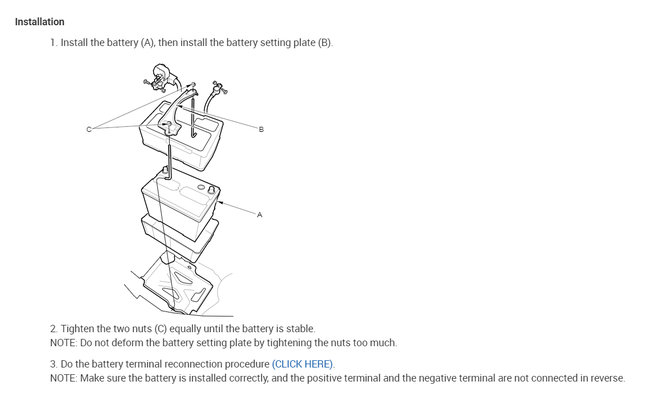 Installation

1. Install the battery (A), then install the battery setting plate (B).

C

B

A

2. Tighten the two nuts (C) equally until the battery is stable.
NOTE: Do not deform the battery setting plate by tightening the nuts too much.

3. Do the battery terminal reconnection procedure (CLICK HERE).
NOTE: Make sure the battery is installed correctly, and the positive terminal and the negative terminal are not connected in reverse.