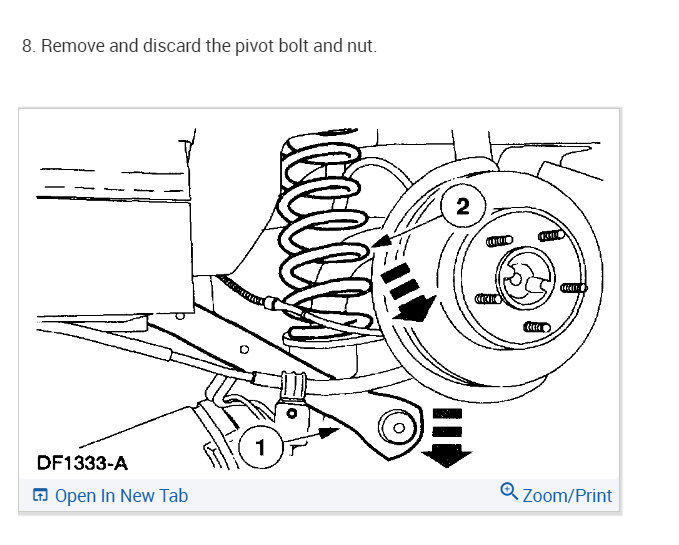 8. Remove and discard the pivot bolt and nut.

2

1

DF1333-A

Open In New Tab

Zoom/Print