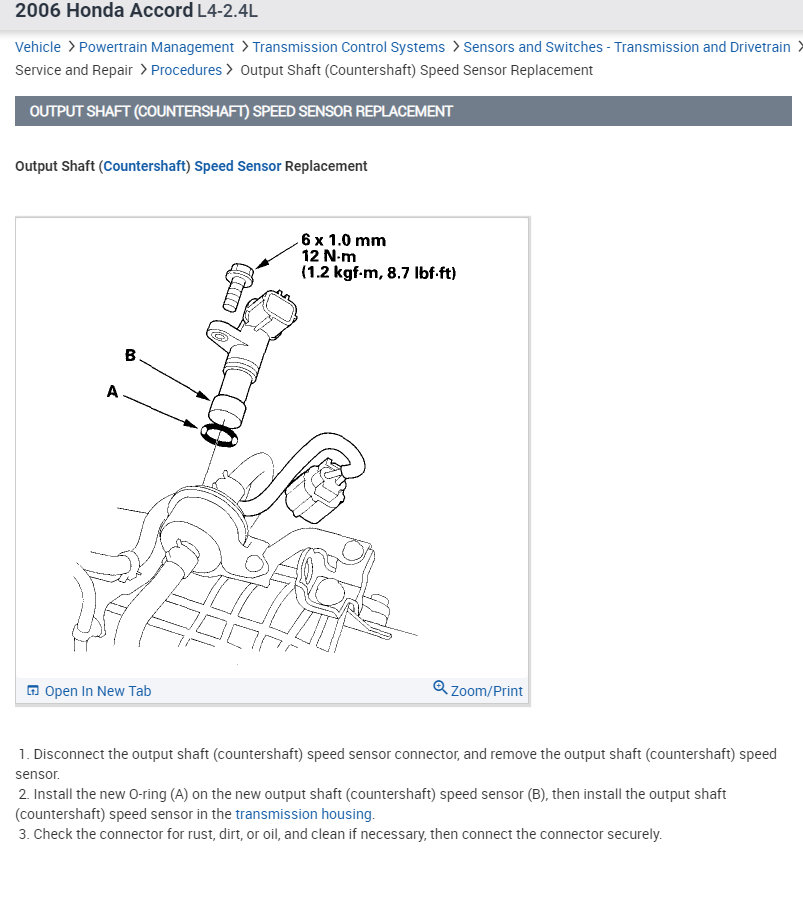 2006 Honda Accord L4-2.4L

Vehicle > Powertrain Management > Transmission Control Systems > Sensors and Switches - Transmission and Drivetrain > Service and Repair > Procedures > Output Shaft (Countershaft) Speed Sensor Replacement

OUTPUT SHAFT (COUNTERSHAFT) SPEED SENSOR REPLACEMENT

Output Shaft (Countershaft) Speed Sensor Replacement

6 x 1.0 mm
12 N·m
(1.2 kgf·m, 8.7 lbf·ft)

B

A

Open In New Tab

Zoom/Print

1. Disconnect the output shaft (countershaft) speed sensor connector, and remove the output shaft (countershaft) speed sensor.
2. Install the new O-ring (A) on the new output shaft (countershaft) speed sensor (B), then install the output shaft (countershaft) speed sensor in the transmission housing.
3. Check the connector for rust, dirt, or oil, and clean if necessary, then connect the connector securely.