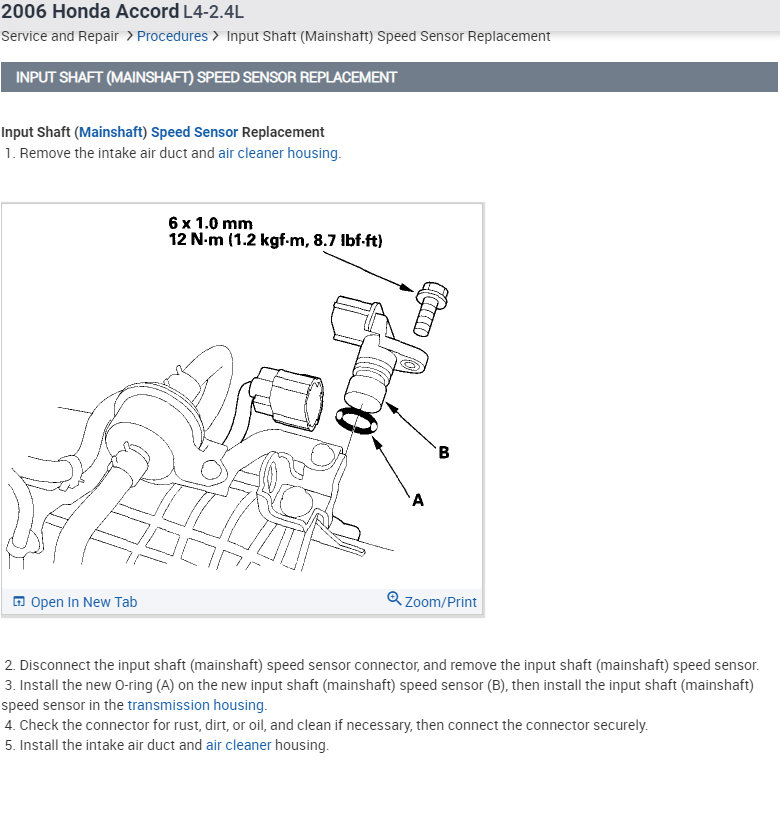 2006 Honda Accord L4-2.4L
Service and Repair > Procedures > Input Shaft (Mainshaft) Speed Sensor Replacement

INPUT SHAFT (MAINSHAFT) SPEED SENSOR REPLACEMENT

Input Shaft (Mainshaft) Speed Sensor Replacement
1. Remove the intake air duct and air cleaner housing.

6 x 1.0 mm
12 N·m (1.2 kgf·m, 8.7 lbf·ft)
B
A

Open In New Tab
Zoom/Print

2. Disconnect the input shaft (mainshaft) speed sensor connector, and remove the input shaft (mainshaft) speed sensor.
3. Install the new O-ring (A) on the new input shaft (mainshaft) speed sensor (B), then install the input shaft (mainshaft) speed sensor in the transmission housing.
4. Check the connector for rust, dirt, or oil, and clean if necessary, then connect the connector securely.
5. Install the intake air duct and air cleaner housing.