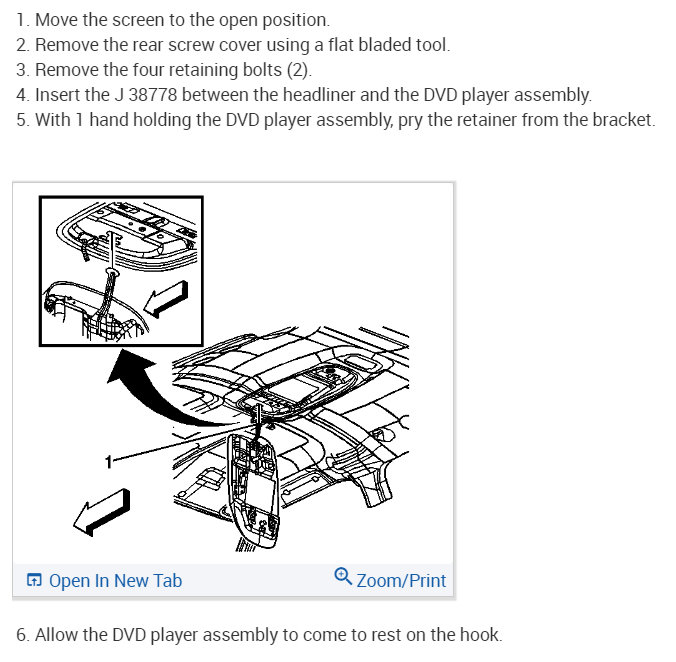 1. Move the screen to the open position.
2. Remove the rear screw cover using a flat bladed tool.
3. Remove the four retaining bolts (2).
4. Insert the J 38778 between the headliner and the DVD player assembly.
5. With 1 hand holding the DVD player assembly, pry the retainer from the bracket.

1

Open In New Tab

Zoom/Print

6. Allow the DVD player assembly to come to rest on the hook.