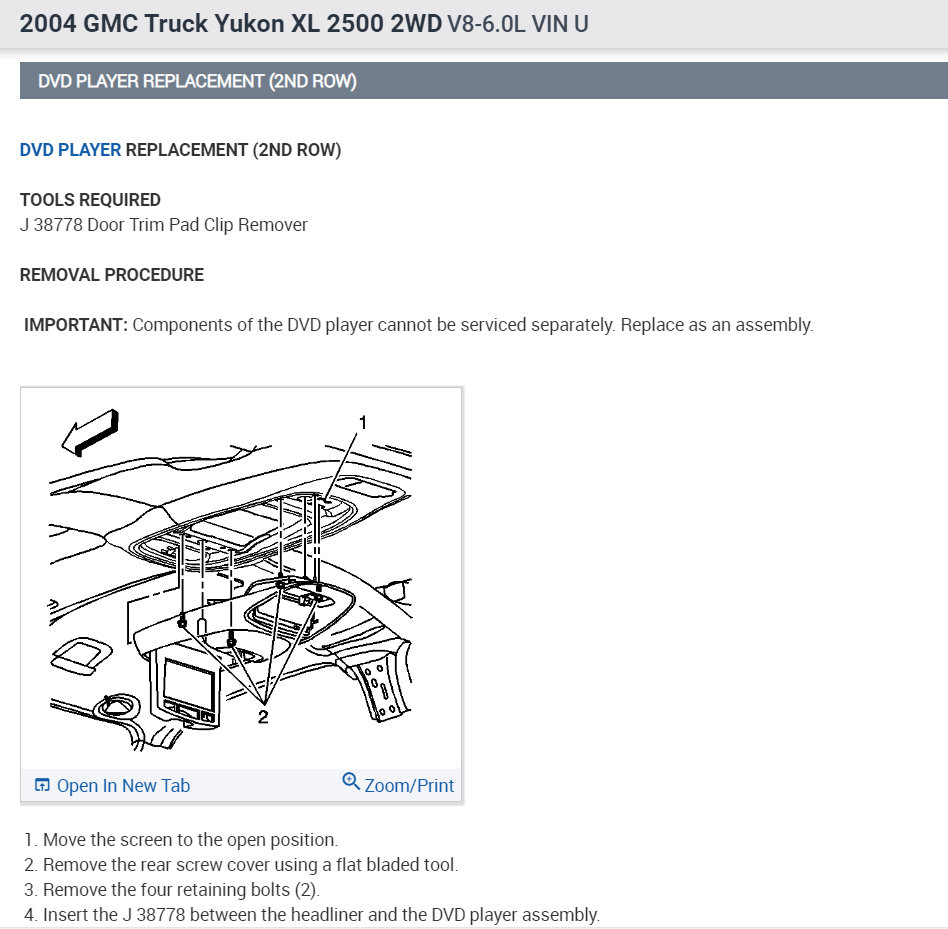 2004 GMC Truck Yukon XL 2500 2WD V8-6.0L VIN U

DVD PLAYER REPLACEMENT (2ND ROW)

DVD PLAYER REPLACEMENT (2ND ROW)

TOOLS REQUIRED
J 38778 Door Trim Pad Clip Remover

REMOVAL PROCEDURE

IMPORTANT: Components of the DVD player cannot be serviced separately. Replace as an assembly.

1

2

Open In New Tab Zoom/Print

1. Move the screen to the open position.
2. Remove the rear screw cover using a flat bladed tool.
3. Remove the four retaining bolts (2).
4. Insert the J 38778 between the headliner and the DVD player assembly.