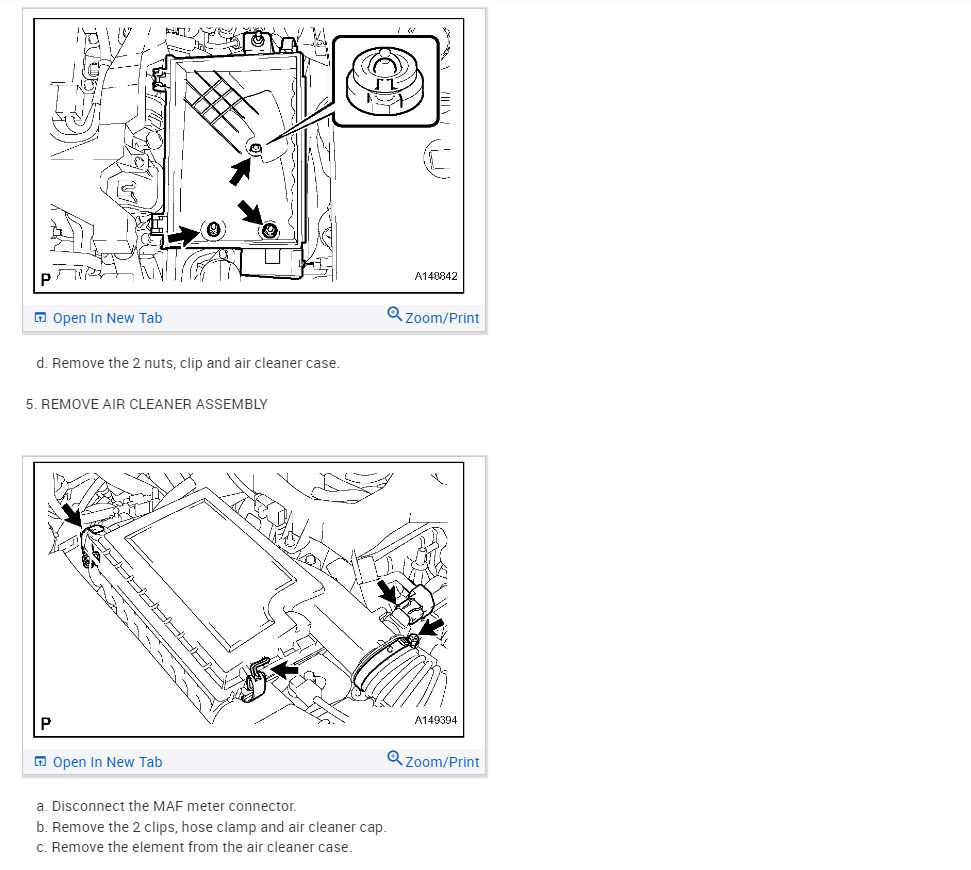 P

A148842

Open In New Tab

Zoom/Print

d. Remove the 2 nuts, clip and air cleaner case.

5. REMOVE AIR CLEANER ASSEMBLY

P

A149394

Open In New Tab

Zoom/Print

a. Disconnect the MAF meter connector.

b. Remove the 2 clips, hose clamp and air cleaner cap.

c. Remove the element from the air cleaner case.