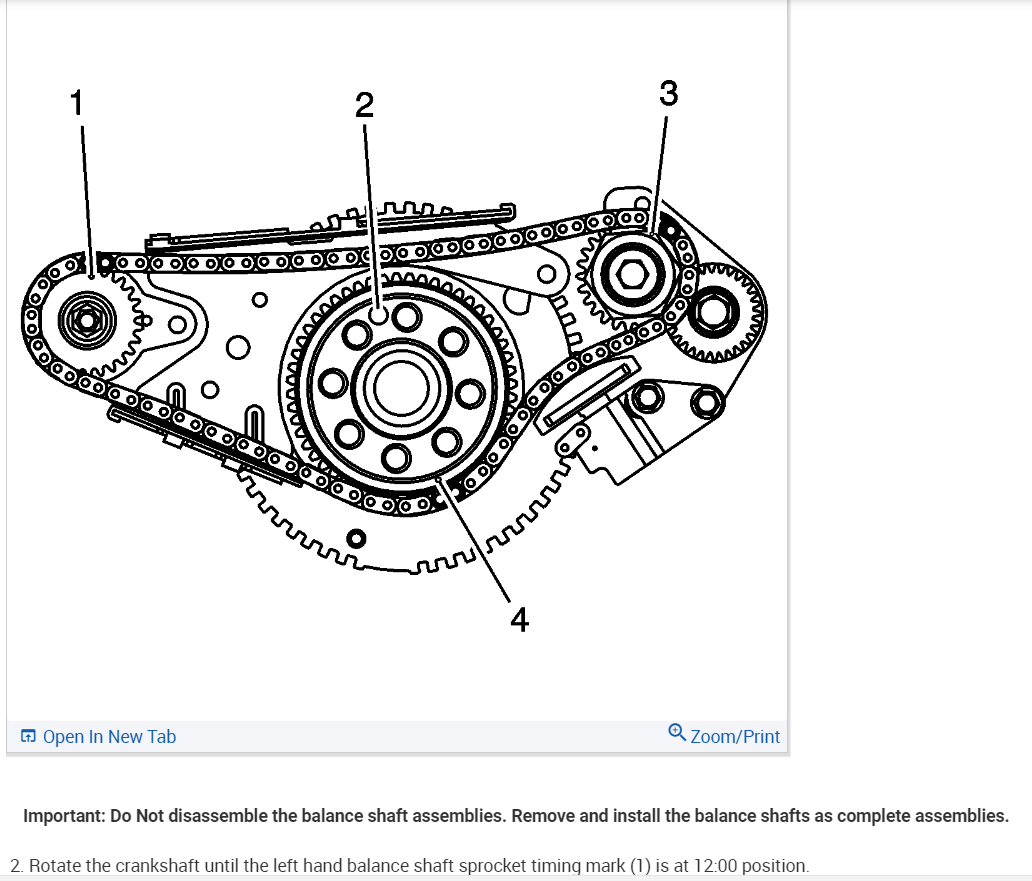 1
2
3
4

Open In New Tab
Zoom/Print

Important: Do Not disassemble the balance shaft assemblies. Remove and install the balance shafts as complete assemblies.

2. Rotate the crankshaft until the left hand balance shaft sprocket timing mark (1) is at 12:00 position.