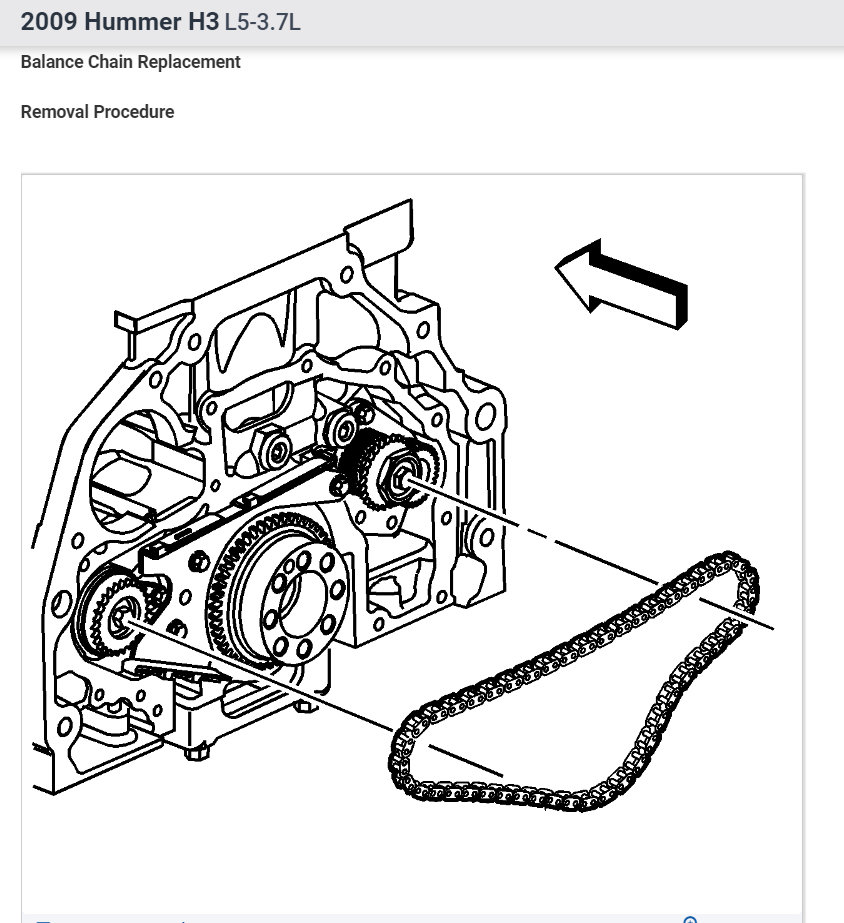 2009 Hummer H3 L5-3.7L

Balance Chain Replacement

Removal Procedure