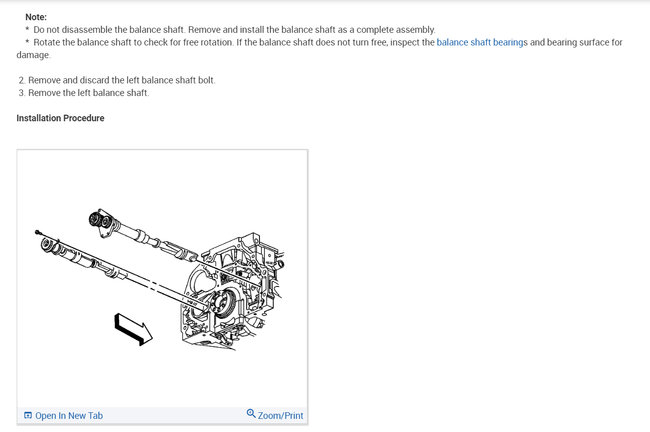 Note:
* Do not disassemble the balance shaft. Remove and install the balance shaft as a complete assembly.
* Rotate the balance shaft to check for free rotation. If the balance shaft does not turn free, inspect the balance shaft bearings and bearing surface for damage.

2. Remove and discard the left balance shaft bolt.
3. Remove the left balance shaft.

Installation Procedure

Open In New Tab
Zoom/Print