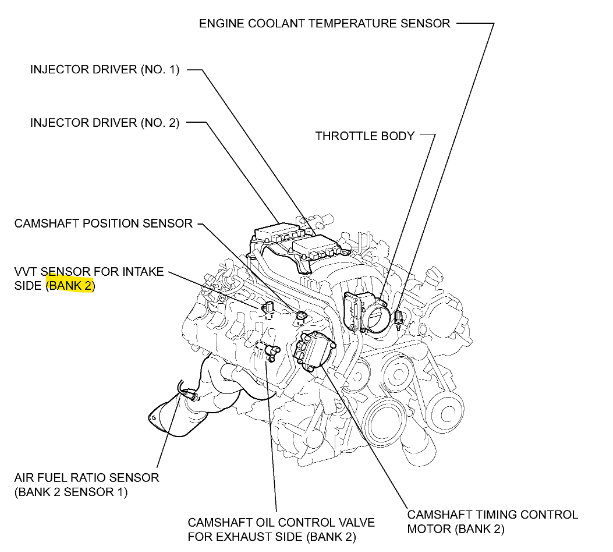 ENGINE COOLANT TEMPERATURE SENSOR

INJECTOR DRIVER (NO. 1)

INJECTOR DRIVER (NO. 2)

THROTTLE BODY

CAMSHAFT POSITION SENSOR

VVT SENSOR FOR INTAKE SIDE (BANK 2)

AIR FUEL RATIO SENSOR (BANK 2 SENSOR 1)

CAMSHAFT OIL CONTROL VALVE FOR EXHAUST SIDE (BANK 2)

CAMSHAFT TIMING CONTROL MOTOR (BANK 2)