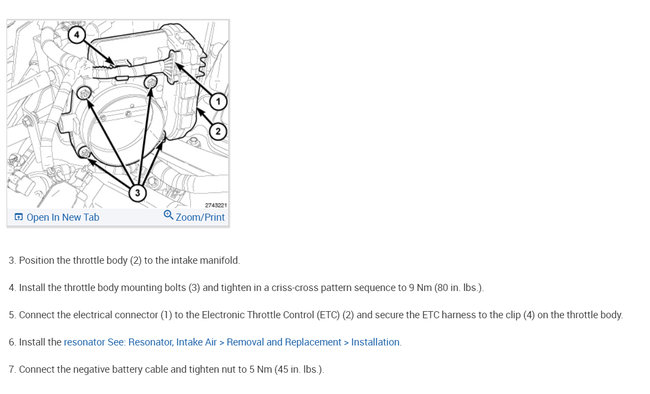 4

1

2

3

2743221

Open In New Tab

Zoom/Print

3. Position the throttle body (2) to the intake manifold.

4. Install the throttle body mounting bolts (3) and tighten in a criss-cross pattern sequence to 9 Nm (80 in. lbs.).

5. Connect the electrical connector (1) to the Electronic Throttle Control (ETC) (2) and secure the ETC harness to the clip (4) on the throttle body.

6. Install the resonator See: Resonator, Intake Air > Removal and Replacement > Installation.

7. Connect the negative battery cable and tighten nut to 5 Nm (45 in. lbs.).