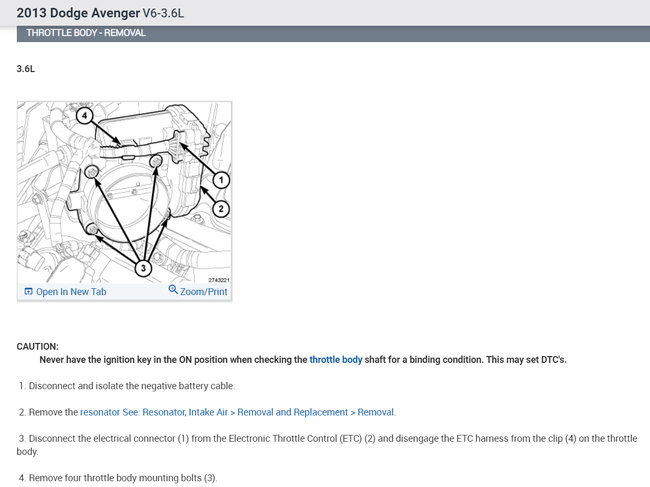 2013 Dodge Avenger V6-3.6L

THROTTLE BODY - REMOVAL

3.6L

4

1

2

3

2743221

Open In New Tab

Zoom/Print

CAUTION:
Never have the ignition key in the ON position when checking the throttle body shaft for a binding condition. This may set DTC's.

1. Disconnect and isolate the negative battery cable.

2. Remove the resonator See: Resonator, Intake Air > Removal and Replacement > Removal.

3. Disconnect the electrical connector (1) from the Electronic Throttle Control (ETC) (2) and disengage the ETC harness from the clip (4) on the throttle body.

4. Remove four throttle body mounting bolts (3).