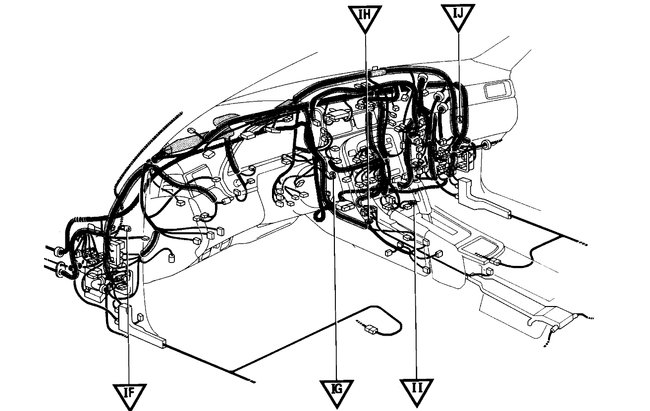 IH
IJ
IF
IG
II