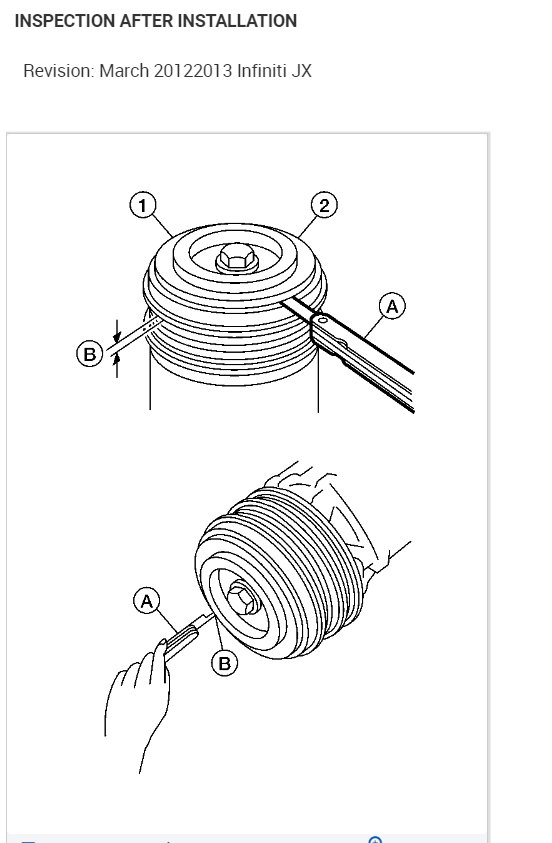 INSPECTION AFTER INSTALLATION

Revision: March 20122013 Infiniti JX

1
2
A
B

A
B