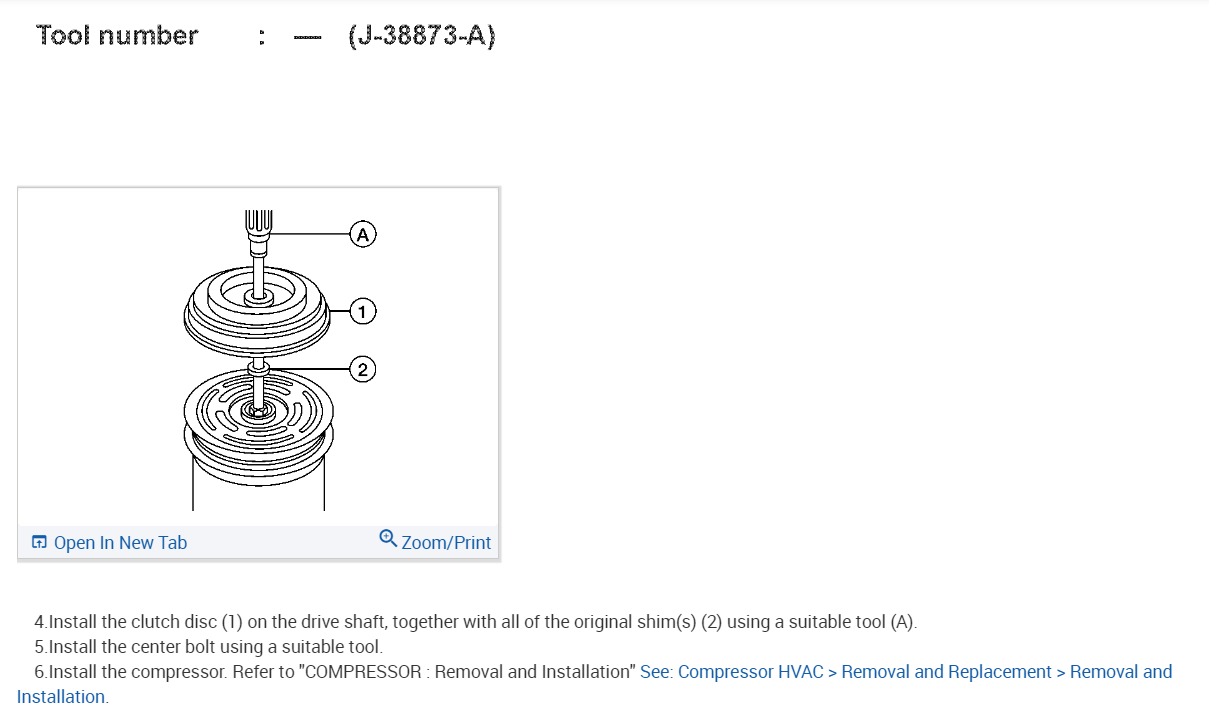 Tool number : — (J-38873-A)

A
1
2

Open In New Tab
Zoom/Print

4.Install the clutch disc (1) on the drive shaft, together with all of the original shim(s) (2) using a suitable tool (A).
5.Install the center bolt using a suitable tool.
6.Install the compressor. Refer to "COMPRESSOR : Removal and Installation" See: Compressor HVAC > Removal and Replacement > Removal and Installation.