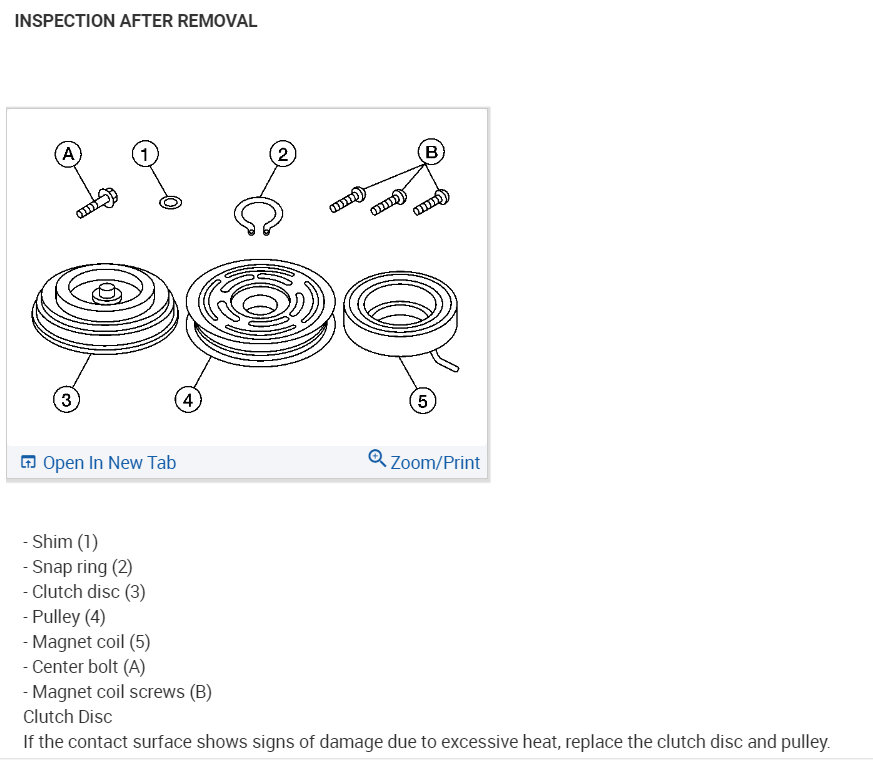 INSPECTION AFTER REMOVAL

A
1
2
B
3
4
5

Open In New Tab
Zoom/Print

- Shim (1)
- Snap ring (2)
- Clutch disc (3)
- Pulley (4)
- Magnet coil (5)
- Center bolt (A)
- Magnet coil screws (B)
Clutch Disc
If the contact surface shows signs of damage due to excessive heat, replace the clutch disc and pulley.