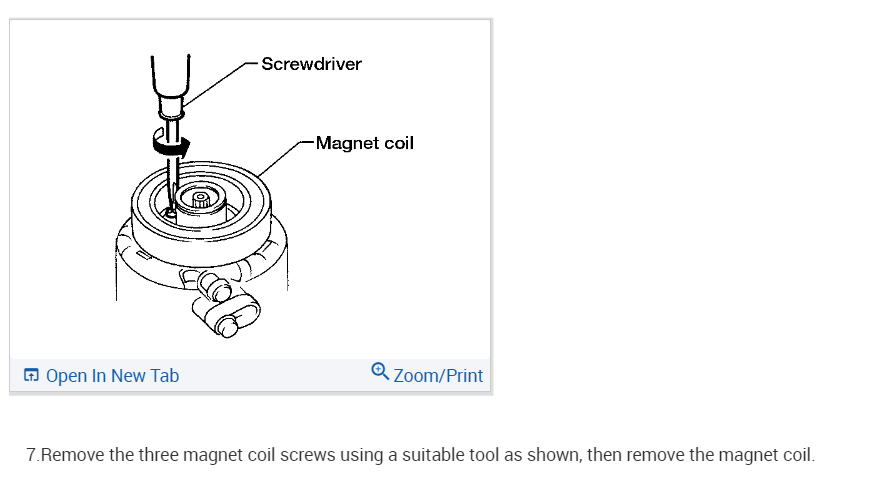 Screwdriver

Magnet coil

Open In New Tab

Zoom/Print

7.Remove the three magnet coil screws using a suitable tool as shown, then remove the magnet coil.