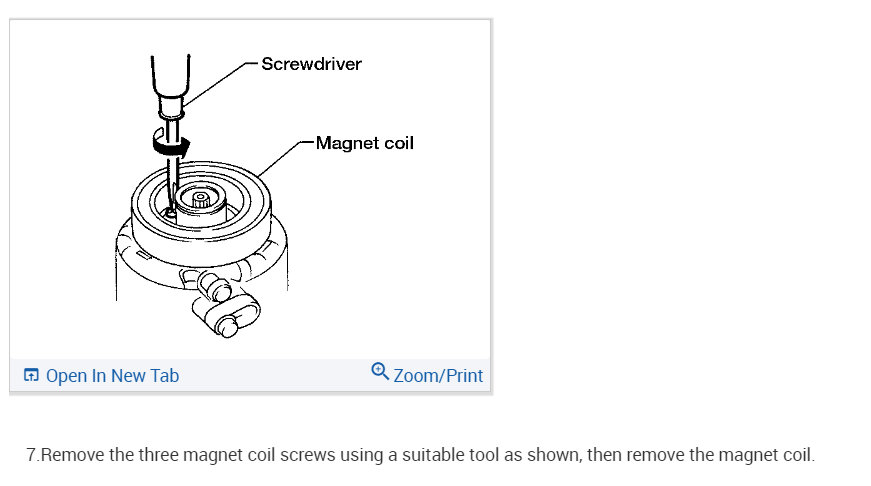 Screwdriver

Magnet coil

Open In New Tab

Zoom/Print

7.Remove the three magnet coil screws using a suitable tool as shown, then remove the magnet coil.