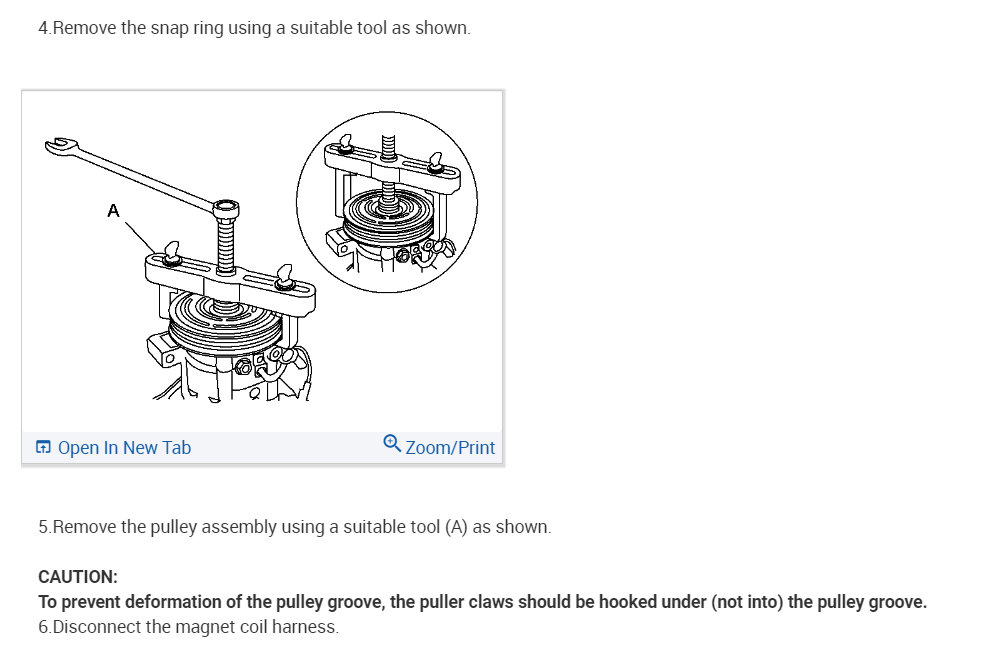 4.Remove the snap ring using a suitable tool as shown.

A

Open In New Tab

Zoom/Print

5.Remove the pulley assembly using a suitable tool (A) as shown.

CAUTION:
To prevent deformation of the pulley groove, the puller claws should be hooked under (not into) the pulley groove.
6.Disconnect the magnet coil harness.