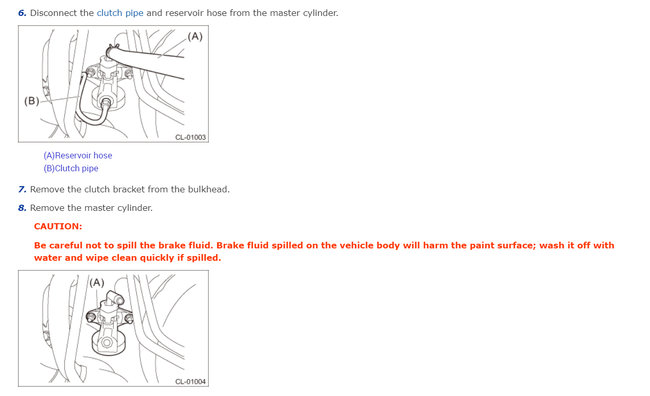 6. Disconnect the clutch pipe and reservoir hose from the master cylinder.

(A)

(B)

CL-01003

(A)Reservoir hose
(B)Clutch pipe

7. Remove the clutch bracket from the bulkhead.

8. Remove the master cylinder.

CAUTION:

Be careful not to spill the brake fluid. Brake fluid spilled on the vehicle body will harm the paint surface; wash it off with water and wipe clean quickly if spilled.

(A)

CL-01004