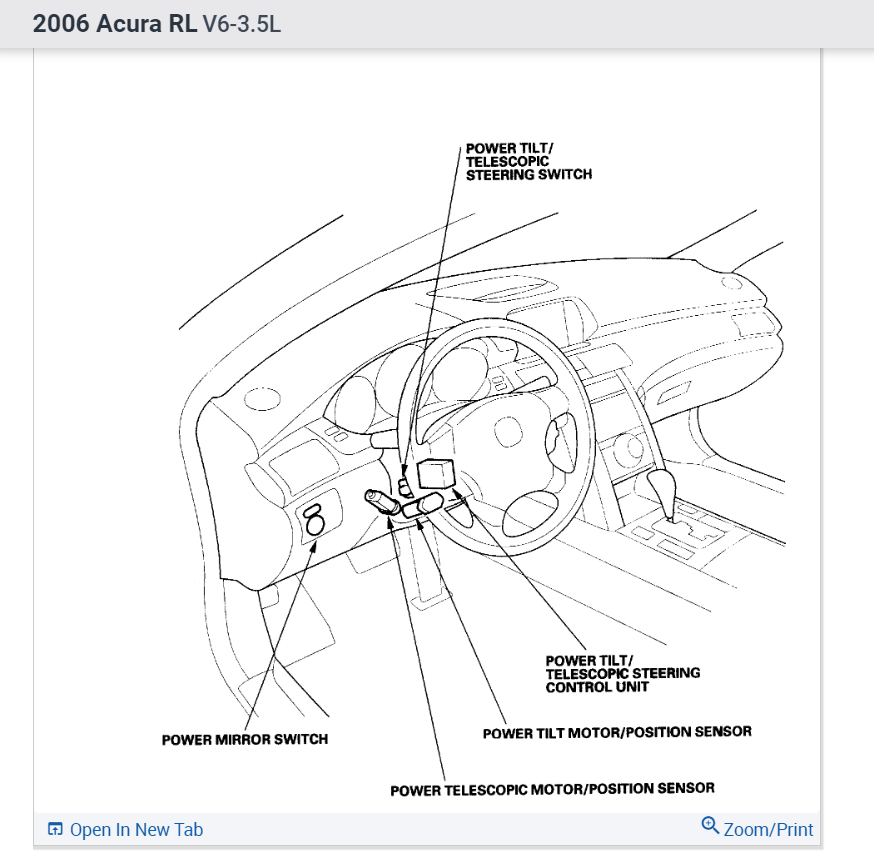 2006 Acura RL V6-3.5L

POWER TILT/
TELESCOPIC
STEERING SWITCH

POWER TILT/
TELESCOPIC STEERING
CONTROL UNIT

POWER MIRROR SWITCH

POWER TILT MOTOR/POSITION SENSOR

POWER TELESCOPIC MOTOR/POSITION SENSOR

Open In New Tab

Zoom/Print