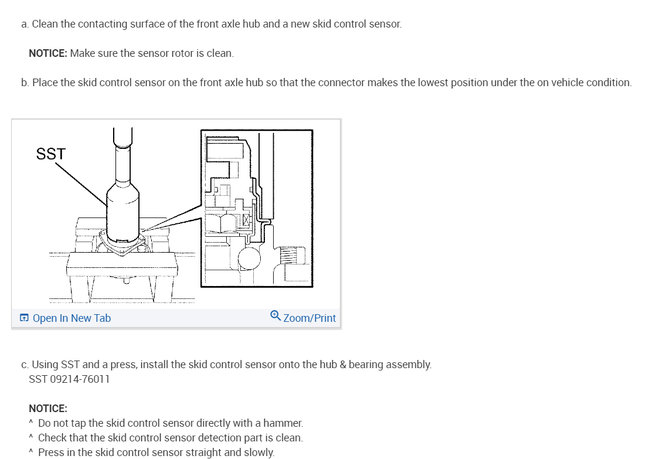 a. Clean the contacting surface of the front axle hub and a new skid control sensor.

NOTICE: Make sure the sensor rotor is clean.

b. Place the skid control sensor on the front axle hub so that the connector makes the lowest position under the on vehicle condition.

SST

Open In New Tab

Zoom/Print

c. Using SST and a press, install the skid control sensor onto the hub & bearing assembly.
SST 09214-76011

NOTICE:
^ Do not tap the skid control sensor directly with a hammer.
^ Check that the skid control sensor detection part is clean.
^ Press in the skid control sensor straight and slowly.