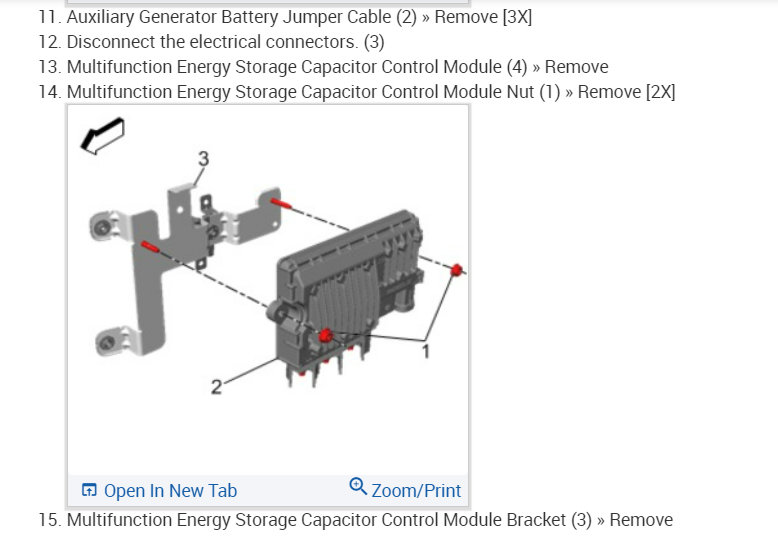 11. Auxiliary Generator Battery Jumper Cable (2) » Remove [3X]
12. Disconnect the electrical connectors. (3)
13. Multifunction Energy Storage Capacitor Control Module (4) » Remove
14. Multifunction Energy Storage Capacitor Control Module Nut (1) » Remove [2X]

3
1
2

Open In New Tab
Zoom/Print

15. Multifunction Energy Storage Capacitor Control Module Bracket (3) » Remove