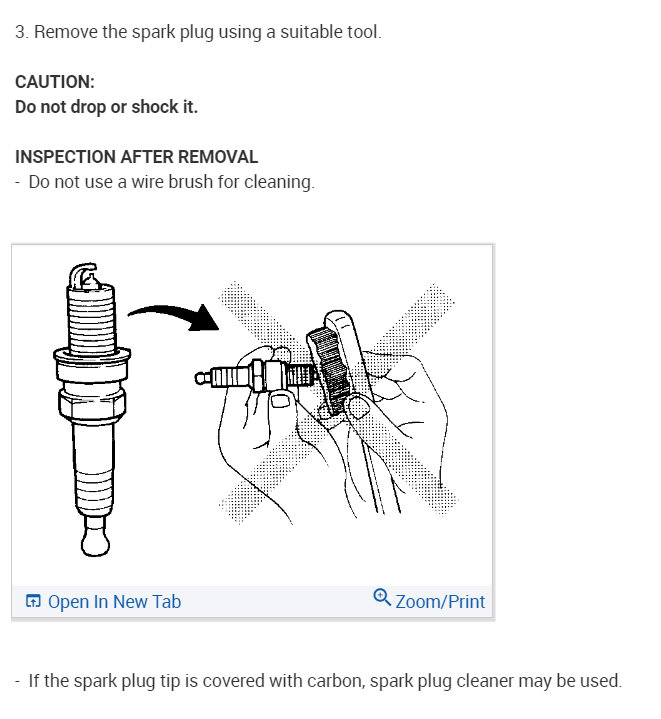 3. Remove the spark plug using a suitable tool.

CAUTION:
Do not drop or shock it.

INSPECTION AFTER REMOVAL
- Do not use a wire brush for cleaning.

Open In New Tab
Zoom/Print

- If the spark plug tip is covered with carbon, spark plug cleaner may be used.