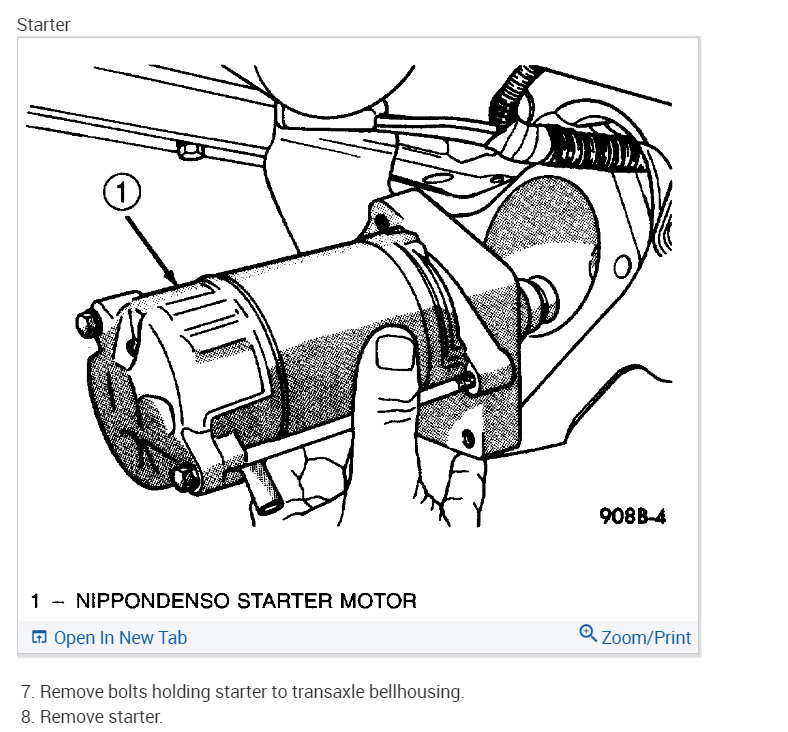 Starter

1

908B-4

1 – NIPPONDENSO STARTER MOTOR

Open In New Tab

Zoom/Print

7. Remove bolts holding starter to transaxle bellhousing.
8. Remove starter.