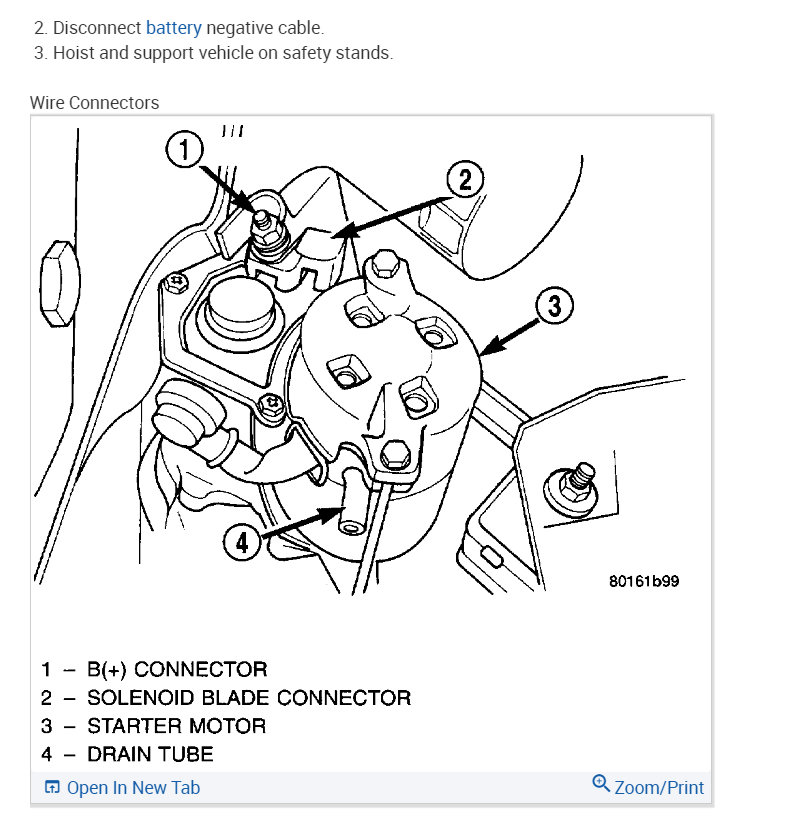 2. Disconnect battery negative cable.
3. Hoist and support vehicle on safety stands.

Wire Connectors

1
2
3
4

80161b99

1 – B(+) CONNECTOR
2 – SOLENOID BLADE CONNECTOR
3 – STARTER MOTOR
4 – DRAIN TUBE

Open In New Tab
Zoom/Print