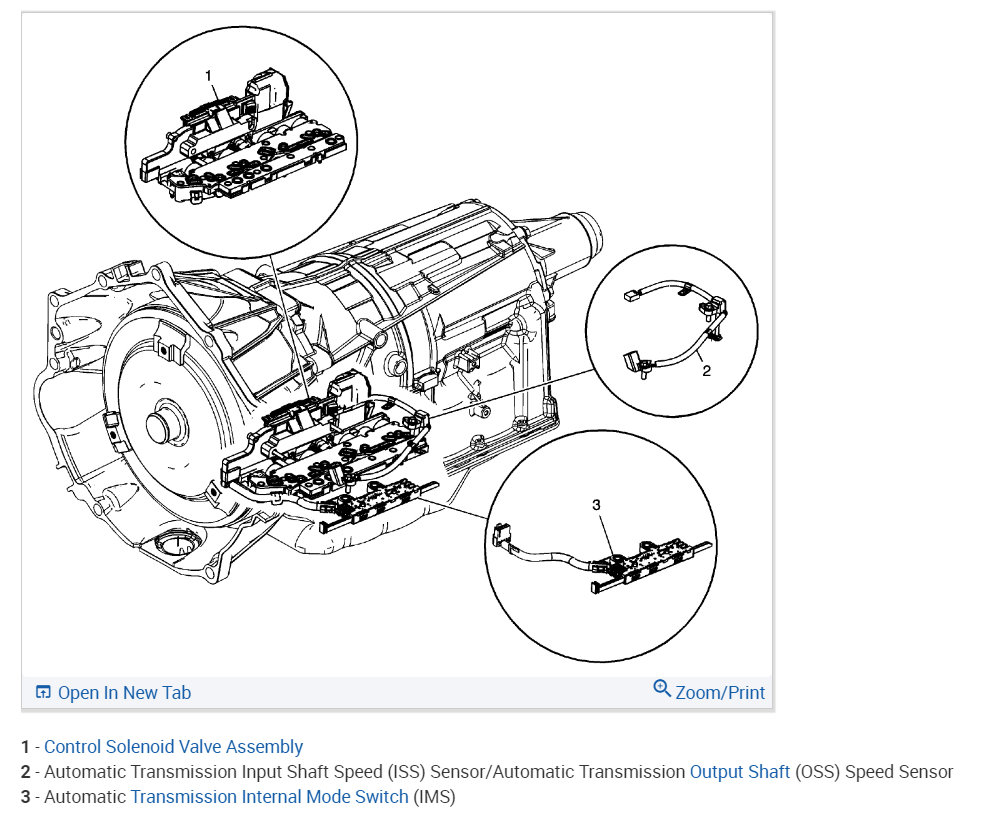 1

2

3

Open In New Tab

Zoom/Print

1 - Control Solenoid Valve Assembly
2 - Automatic Transmission Input Shaft Speed (ISS) Sensor/Automatic Transmission Output Shaft (OSS) Speed Sensor
3 - Automatic Transmission Internal Mode Switch (IMS)